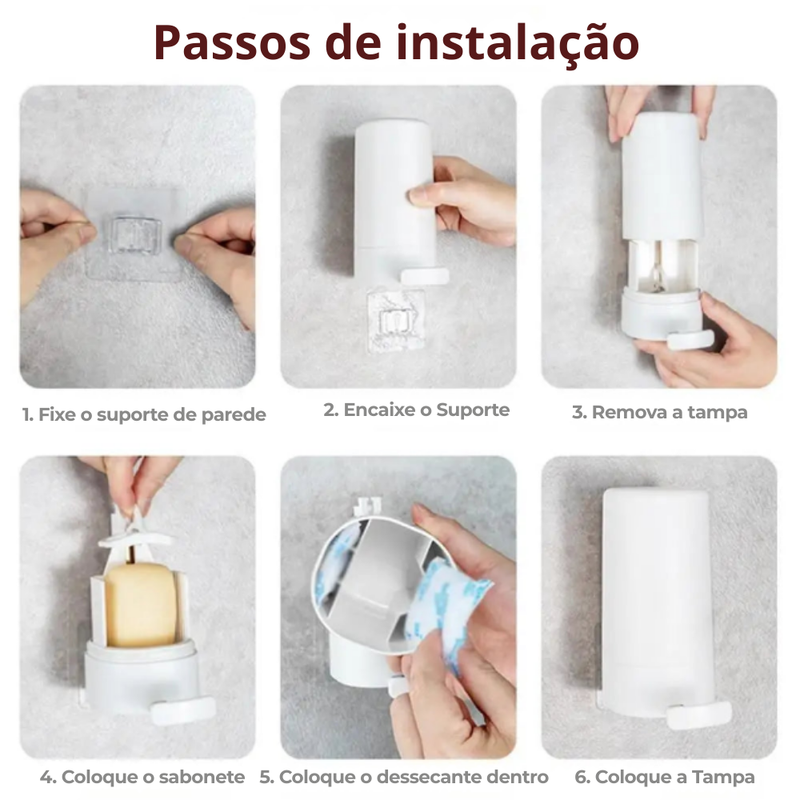 Passos de instalação

1. Fixe o suporte de parede

2. Encaixe o Suporte

3. Remova a tampa

4. Coloque o sabonete

5. Coloque o dessecante dentro

6. Coloque a Tampa